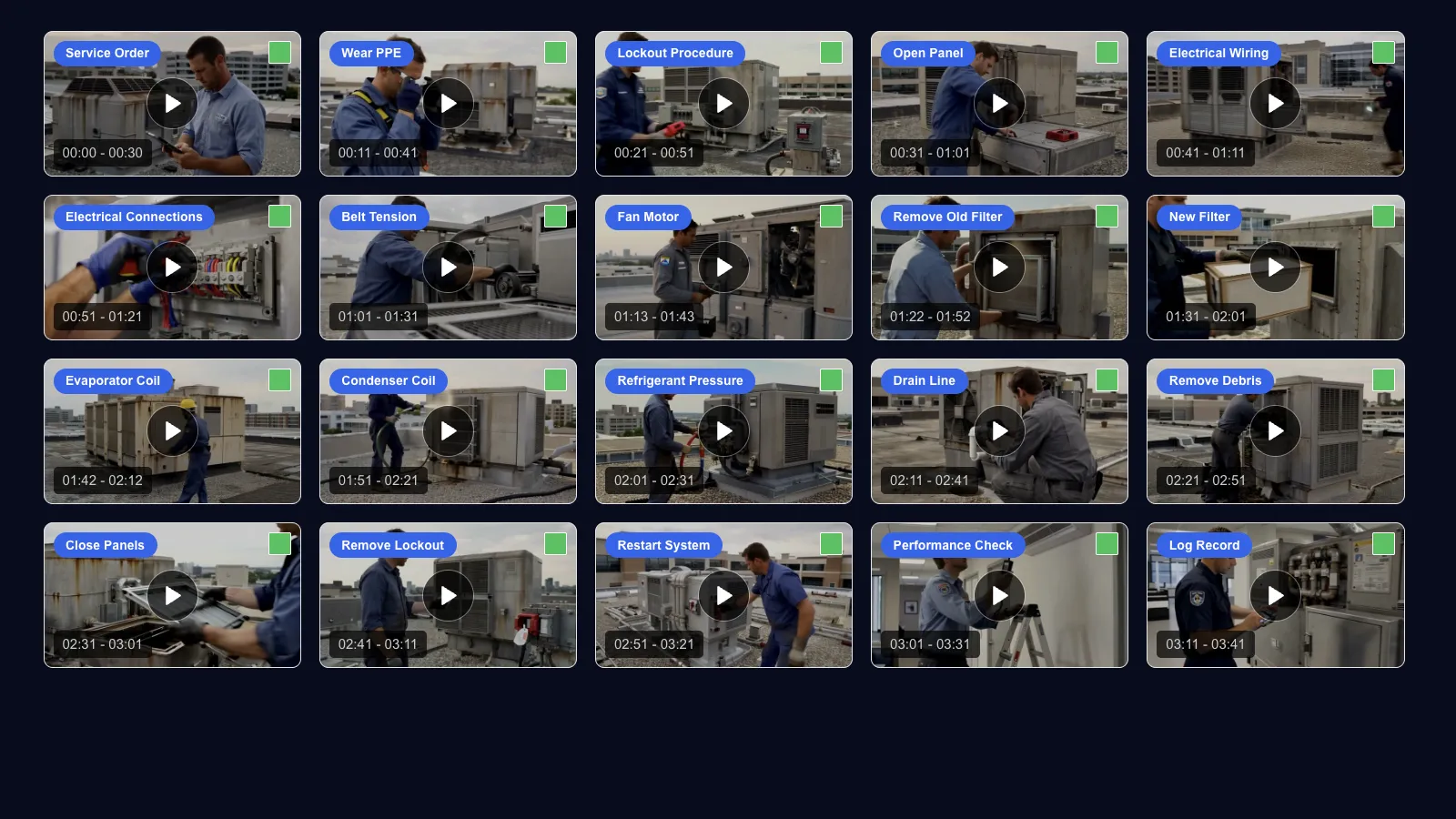 Service Order
00:00 - 00:30

Wear PPE
00:11 - 00:41

Lockout Procedure
00:21 - 00:51

Open Panel
00:31 - 01:01

Electrical Wiring
00:41 - 01:11

Electrical Connections
00:51 - 01:21

Belt Tension
01:01 - 01:31

Fan Motor
01:13 - 01:43

Remove Old Filter
01:22 - 01:52

New Filter
01:31 - 02:01

Evaporator Coil
01:42 - 02:12

Condenser Coil
01:51 - 02:21

Refrigerant Pressure
02:01 - 02:31

Drain Line
02:11 - 02:41

Remove Debris
02:21 - 02:51

Close Panels
02:31 - 03:01

Remove Lockout
02:41 - 03:11

Restart System
02:51 - 03:21

Performance Check
03:01 - 03:31

Log Record
03:11 - 03:41