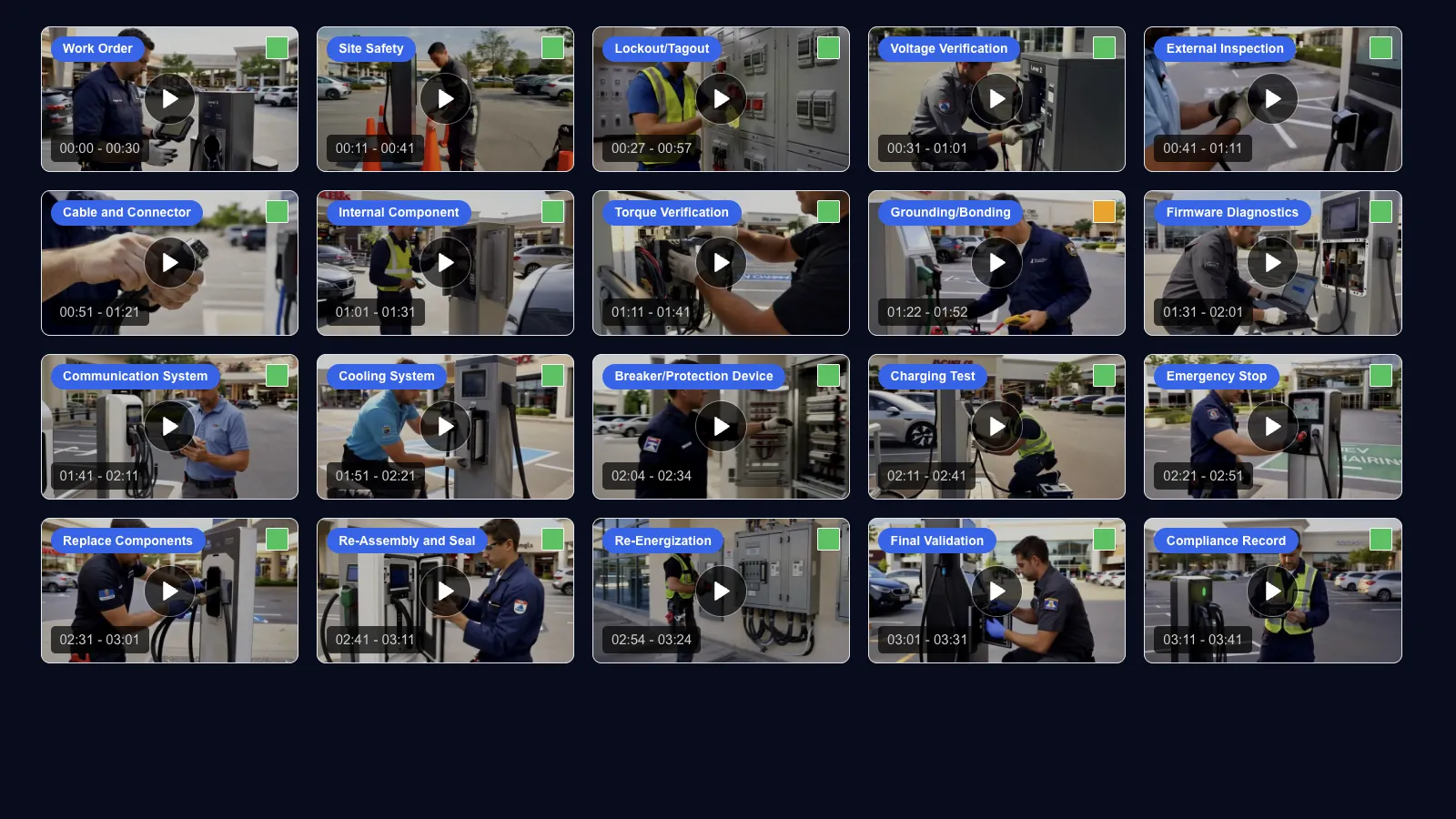 Work Order
00:00 - 00:30

Site Safety
00:11 - 00:41

Lockout/Tagout
00:27 - 00:57

Voltage Verification
00:31 - 01:01

External Inspection
00:41 - 01:11

Cable and Connector
00:51 - 01:21

Internal Component
01:01 - 01:31

Torque Verification
01:11 - 01:41

Grounding/Bonding
01:22 - 01:52

Firmware Diagnostics
01:31 - 02:01

Communication System
01:41 - 02:11

Cooling System
01:51 - 02:21

Breaker/Protection Device
02:04 - 02:34

Charging Test
02:11 - 02:41

Emergency Stop
02:21 - 02:51

Replace Components
02:31 - 03:01

Re-Assembly and Seal
02:41 - 03:11

Re-Energization
02:54 - 03:24

Final Validation
03:01 - 03:31

Compliance Record
03:11 - 03:41